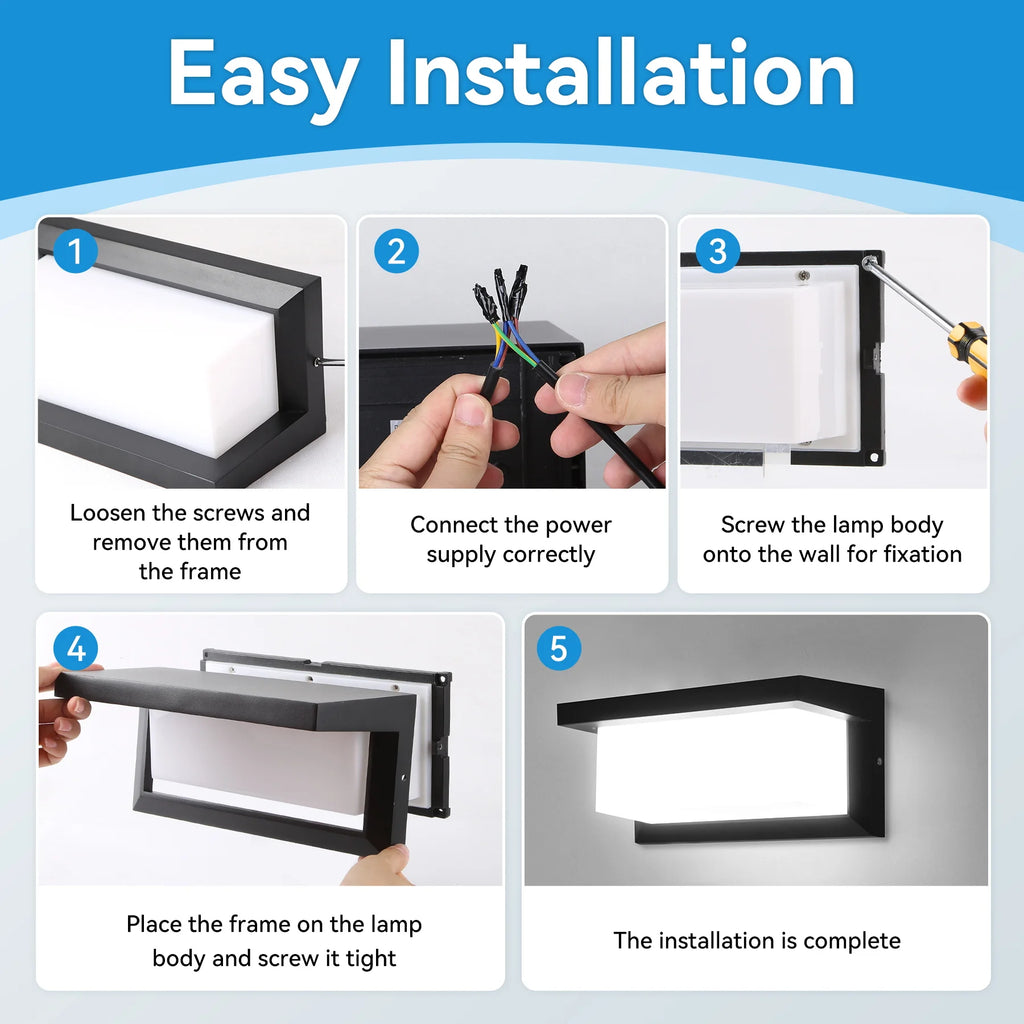 Easy Installation

1
Loosen the screws and remove them from the frame

2
Connect the power supply correctly

3
Screw the lamp body onto the wall for fixation

4
Place the frame on the lamp body and screw it tight

5
The installation is complete