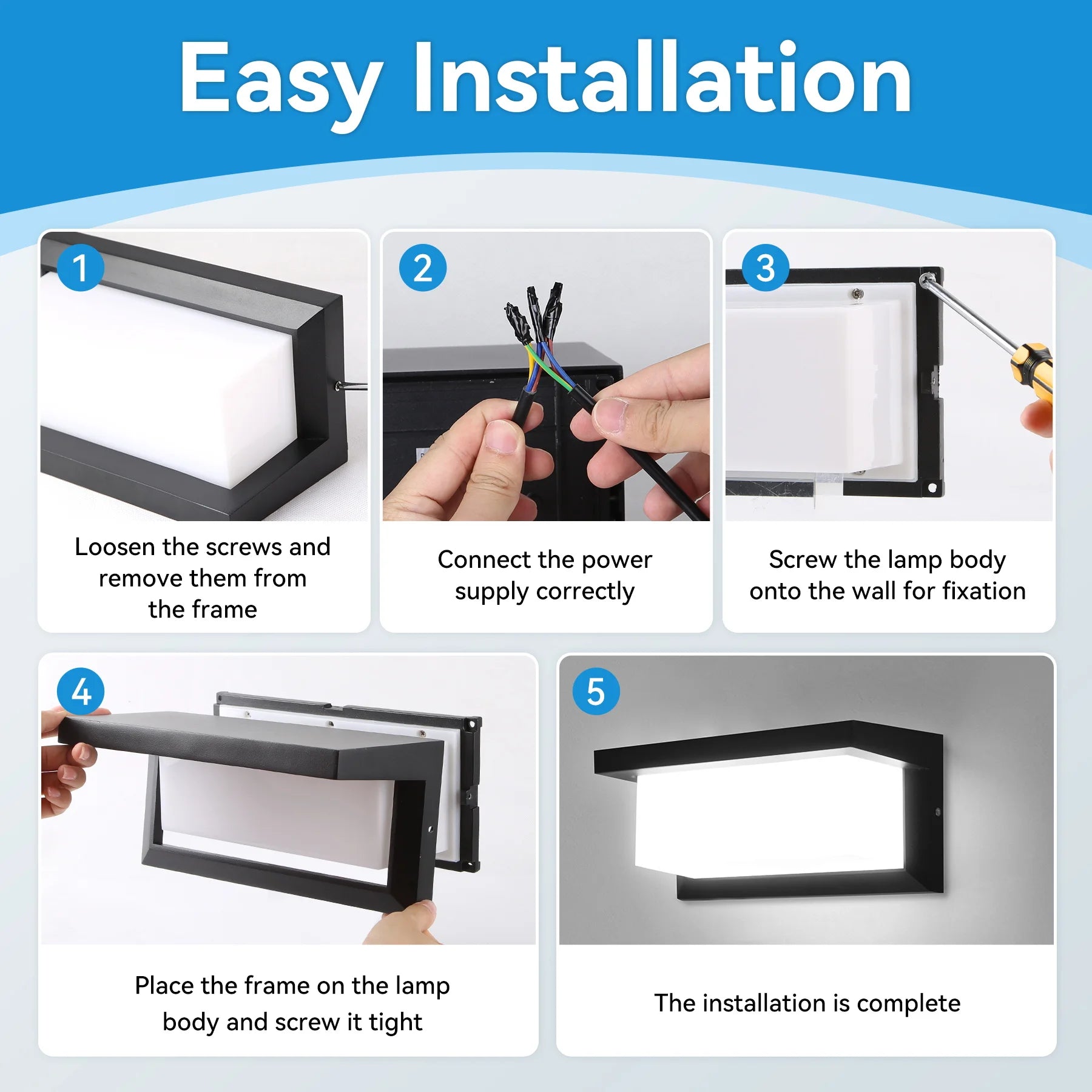 Easy Installation

1

Loosen the screws and remove them from the frame

2

Connect the power supply correctly

3

Screw the lamp body onto the wall for fixation

4

Place the frame on the lamp body and screw it tight

5

The installation is complete